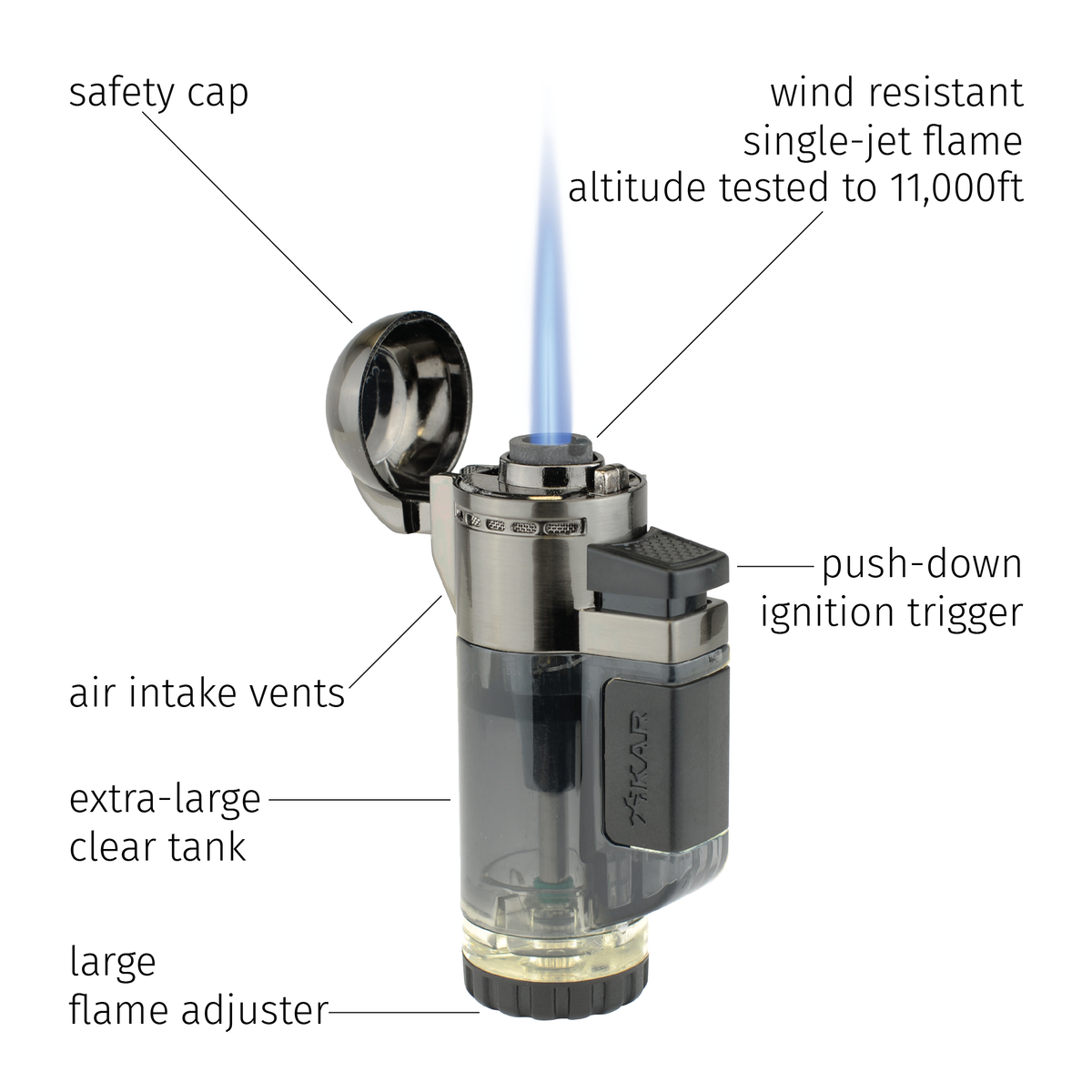 safety cap

wind resistant
single-jet flame
altitude tested to 11,000ft

push-down
ignition trigger

air intake vents

XIKAR

extra-large
clear tank

large
flame adjuster